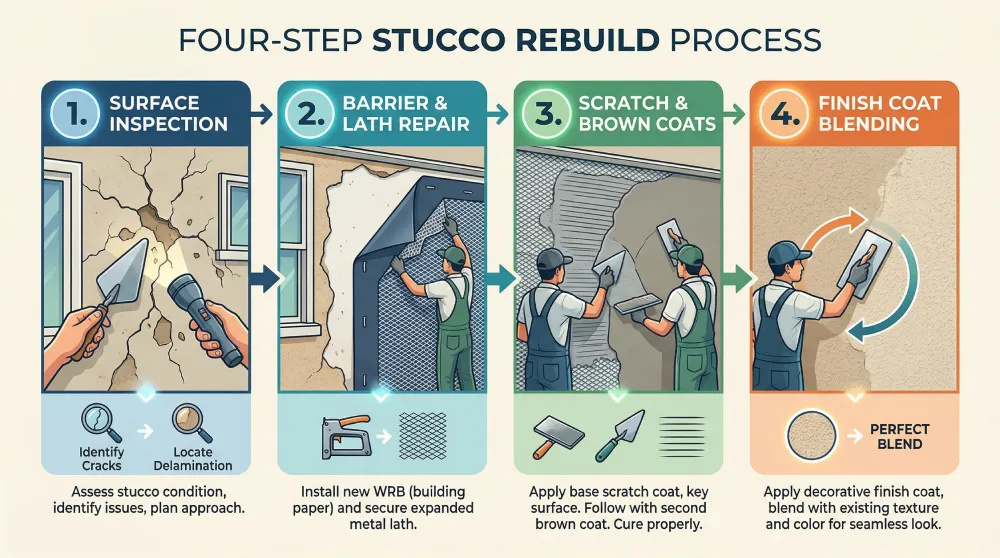 FOUR-STEP STUCCO REBUILD PROCESS

1. SURFACE INSPECTION

Identify Cracks

Locate Delamination

Assess stucco condition, identify issues, plan approach.

2. BARRIER & LATH REPAIR

Install new WRB (building paper) and secure expanded metal lath.

3. SCRATCH & BROWN COATS

Apply base scratch coat, key surface. Follow with second brown coat. Cure properly.

4. FINISH COAT BLENDING

PERFECT BLEND

Apply decorative finish coat, blend with existing texture and color for seamless look.