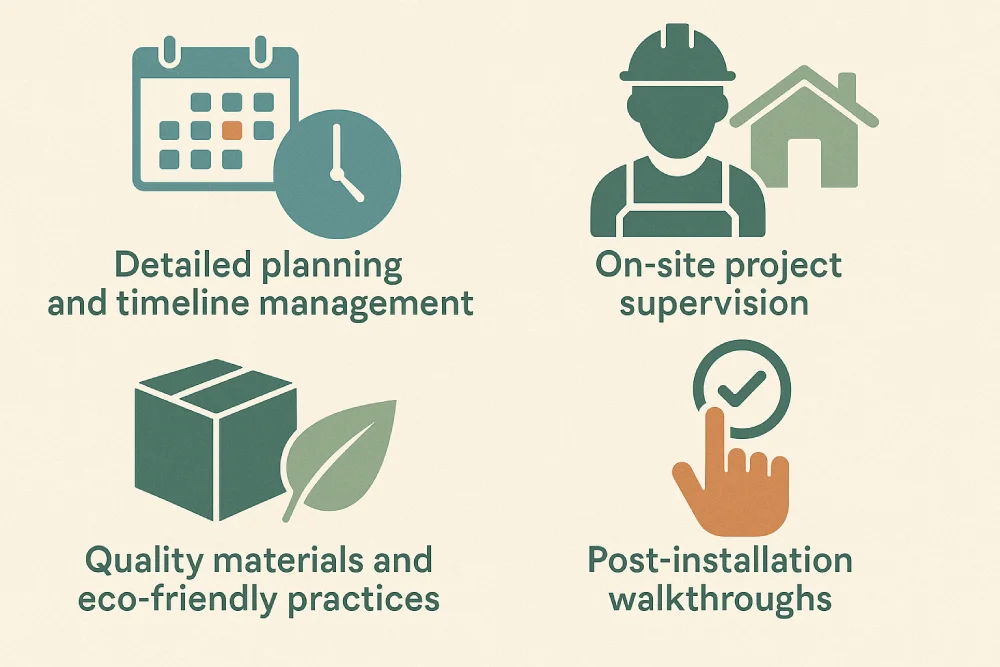 Detailed planning and timeline management

On-site project supervision

Quality materials and eco-friendly practices

Post-installation walkthroughs