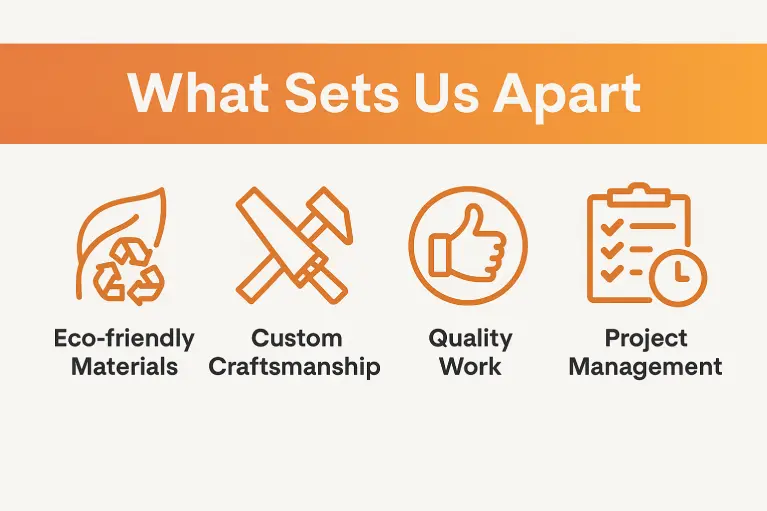 What Sets Us Apart

Eco-friendly Materials

Custom Craftsmanship

Quality Work

Project Management