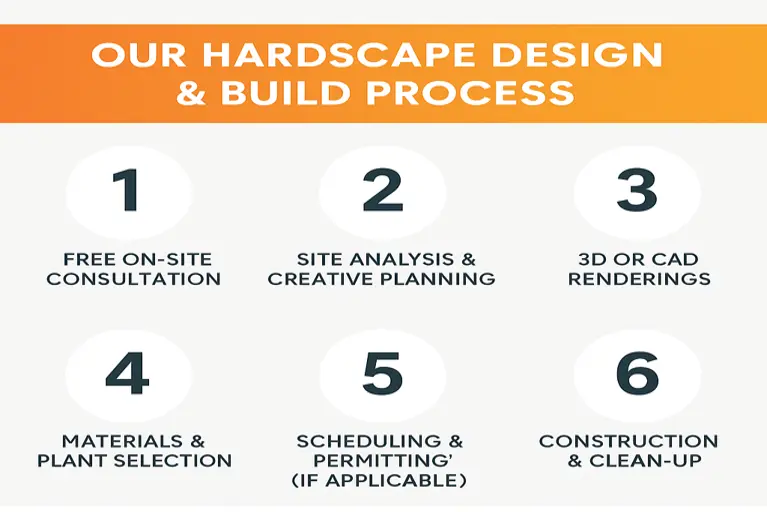 OUR HARDSCAPE DESIGN & BUILD PROCESS

1
FREE ON-SITE CONSULTATION

2
SITE ANALYSIS & CREATIVE PLANNING

3
3D OR CAD RENDERINGS

4
MATERIALS & PLANT SELECTION

5
SCHEDULING & PERMITTING' (IF APPLICABLE)

6
CONSTRUCTION & CLEAN-UP